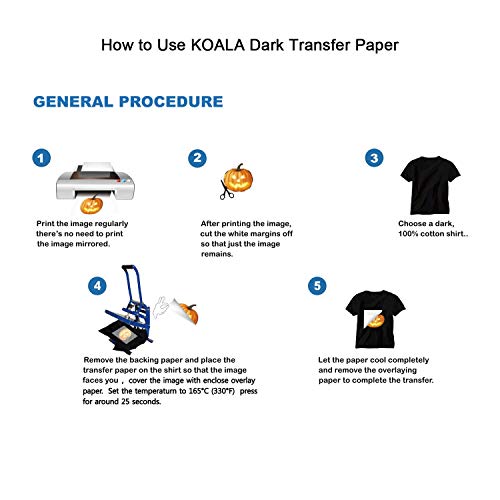 How to Use KOALA Dark Transfer Paper

GENERAL PROCEDURE

1

Print the image regularly there's no need to print the image mirrored.

2

After printing the image, cut the white margins off so that just the image remains.

3

Choose a dark, 100% cotton shirt..

4

Remove the backing paper and place the transfer paper on the shirt so that the image faces you , cover the image with enclose overlay paper. Set the temperaturn to 165°C (330°F) press for around 25 seconds.

5

Let the paper cool completely and remove the overlaying paper to complete the transfer.