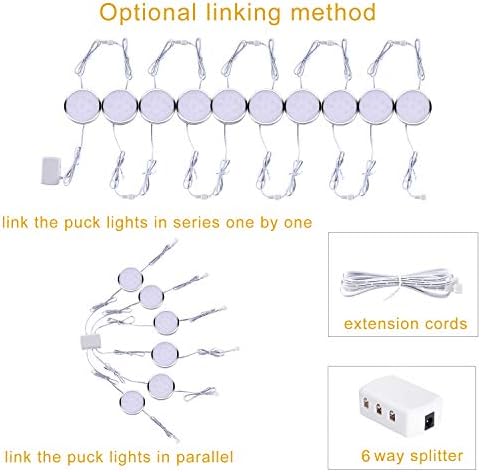 Optional linking method

link the puck lights in series one by one

extension cords

link the puck lights in parallel

6 way splitter