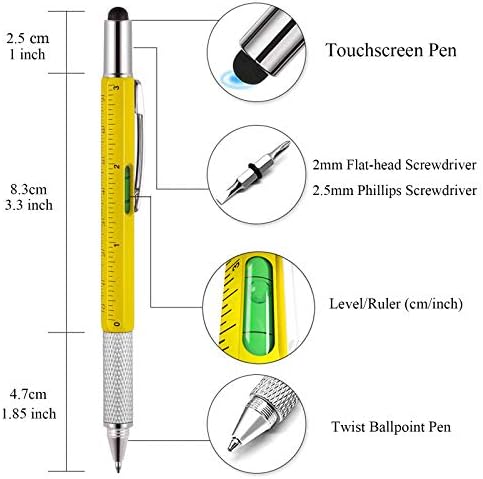 2.5 cm
1 inch

8.3cm
3.3 inch

4.7cm
1.85 inch

3
2
1
0

Touchscreen Pen

2mm Flat-head Screwdriver
2.5mm Phillips Screwdriver

3

Level/Ruler (cm/inch)

Twist Ballpoint Pen