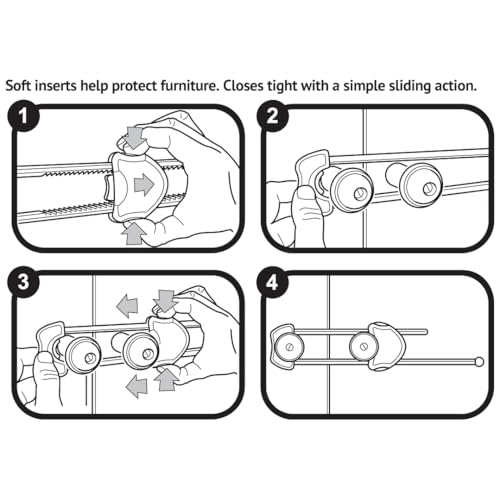 Soft inserts help protect furniture. Closes tight with a simple sliding action.

1

2

3

4