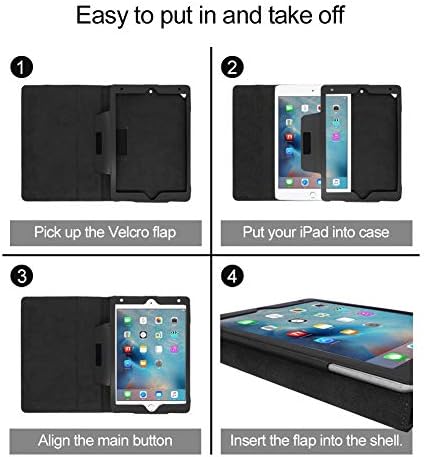 Easy to put in and take off

1

Pick up the Velcro flap

2

Put your iPad into case

3

Align the main button

4

Insert the flap into the shell.