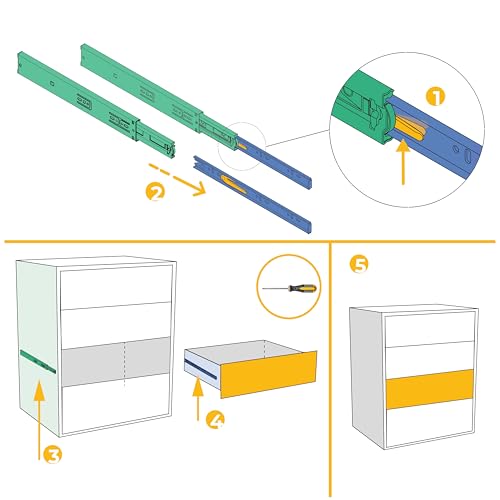 1
2
3
4
5