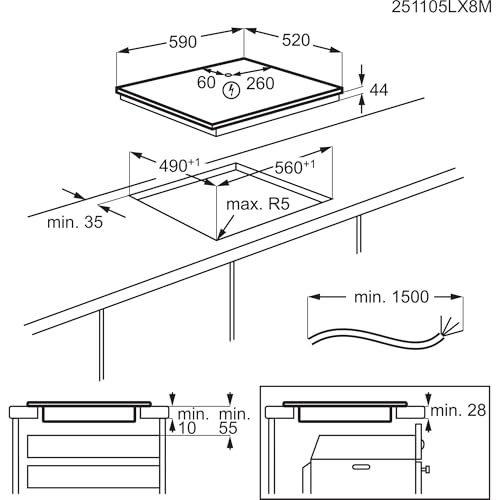 251105LX8M

590
520
60
260
44
$490^{+1}$
$560^{+1}$
max. R5
min. 35
min. 1500
min. 10
min. 55
min. 28