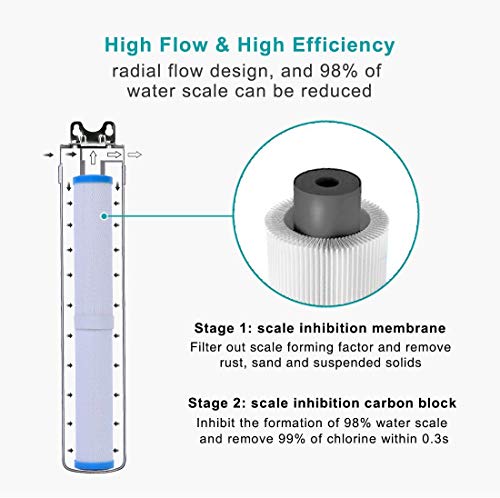 High Flow & High Efficiency
radial flow design, and 98% of water scale can be reduced

Stage 1: scale inhibition membrane
Filter out scale forming factor and remove rust, sand and suspended solids

Stage 2: scale inhibition carbon block
Inhibit the formation of 98% water scale and remove 99% of chlorine within 0.3s