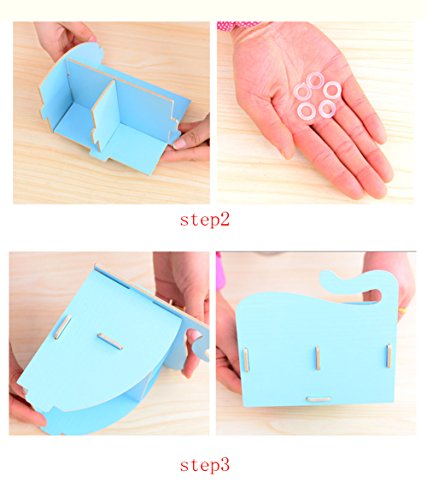 step2

step3