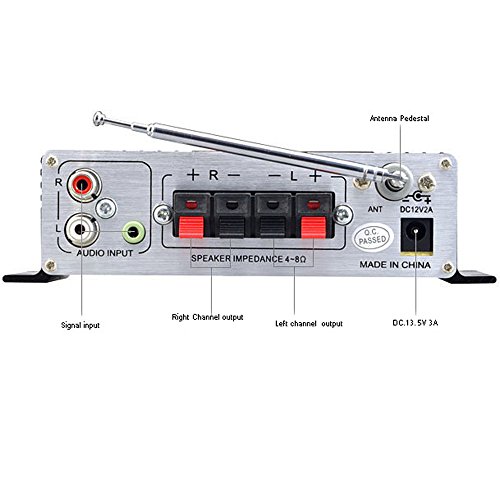 Antenna Pedestal

R

L

AUDIO INPUT

+ R − − L +

SPEAKER IMPEDANCE 4~8Ω

ANT

DC12V2A

Q.C. PASSED

MADE IN CHINA

Signal input

Right Channel output

Left channel output

DC.13.5V 3A