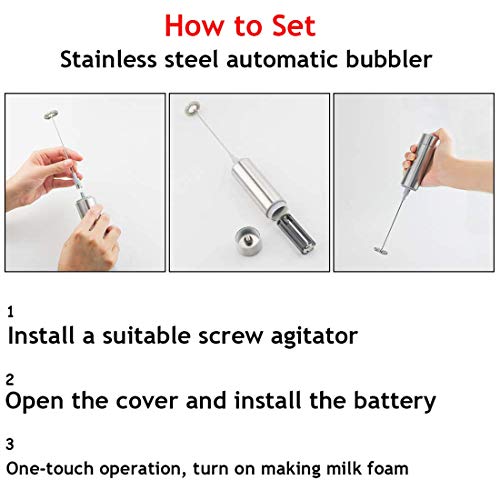 How to Set
Stainless steel automatic bubbler

1
Install a suitable screw agitator

2
Open the cover and install the battery

3
One-touch operation, turn on making milk foam