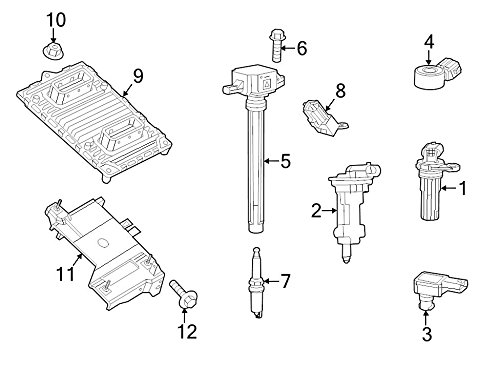 10
6
4
9
8
5
1
2
11
7
12
3