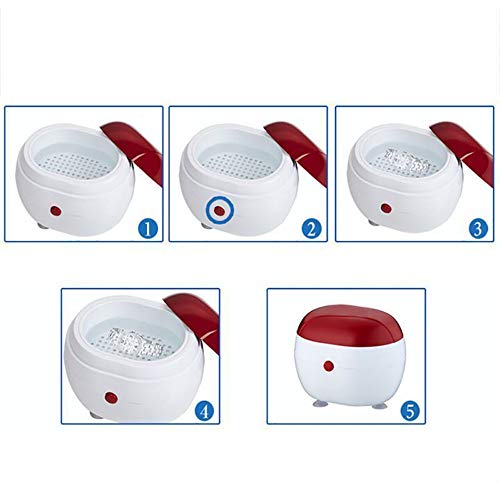 1

2

3

4

5