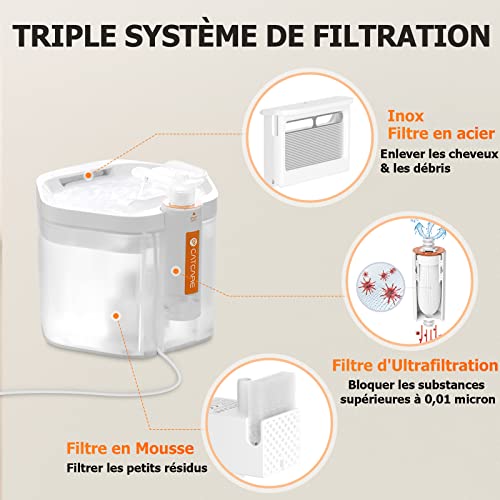 TRIPLE SYSTÈME DE FILTRATION

Inox
Filtre en acier
Enlever les cheveux & les débris

CATCARE

Filtre d'Ultrafiltration
Bloquer les substances supérieures à 0,01 micron

Filtre en Mousse
Filtrer les petits résidus