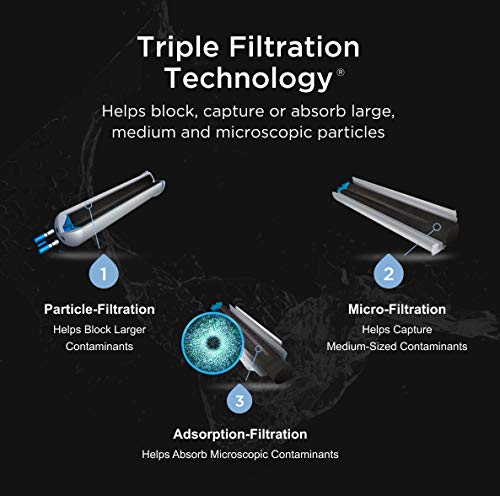 Triple Filtration Technology®

Helps block, capture or absorb large, medium and microscopic particles

1

Particle-Filtration
Helps Block Larger Contaminants

2

Micro-Filtration
Helps Capture Medium-Sized Contaminants

3

Adsorption-Filtration
Helps Absorb Microscopic Contaminants