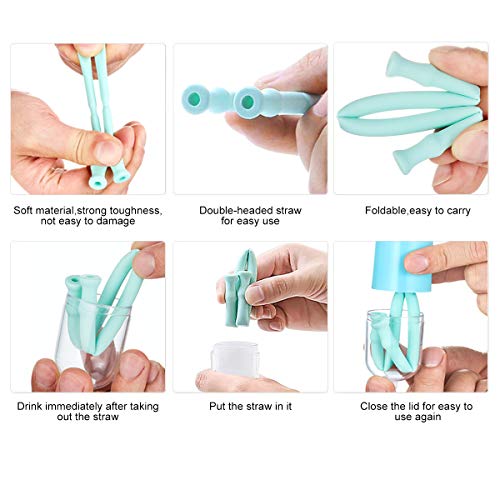 Soft material,strong toughness, not easy to damage

Double-headed straw for easy use

Foldable,easy to carry

Drink immediately after taking out the straw

Put the straw in it

Close the lid for easy to use again