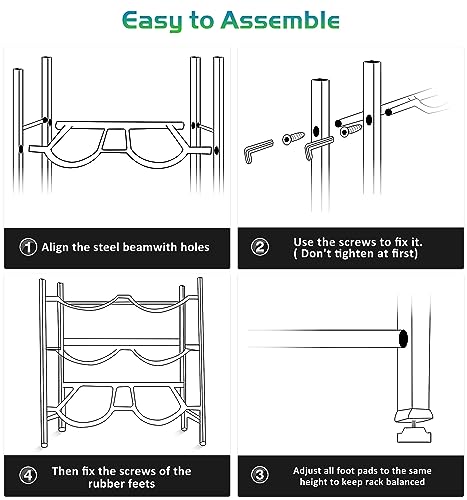 Easy to Assemble

1 Align the steel beamwith holes

2 Use the screws to fix it. ( Don't tighten at first)

4 Then fix the screws of the rubber feets

3 Adjust all foot pads to the same height to keep rack balanced