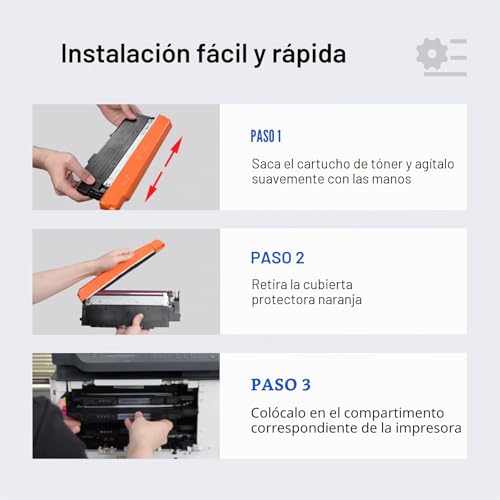 Instalación fácil y rápida

PASO 1

Saca el cartucho de tóner y agítalo suavemente con las manos

PASO 2

Retira la cubierta protectora naranja

PASO 3

Colócalo en el compartimento correspondiente de la impresora