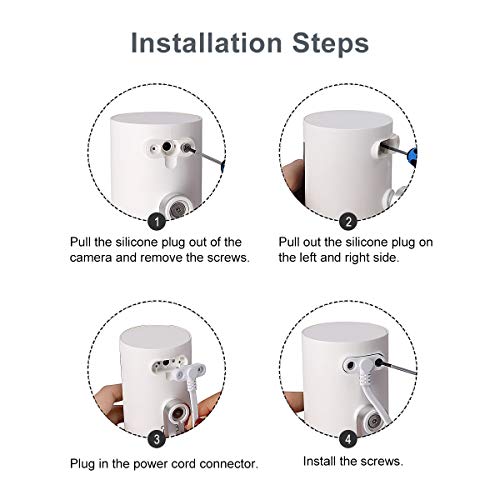 Installation Steps

1

Pull the silicone plug out of the camera and remove the screws.

2

Pull out the silicone plug on the left and right side.

3

Plug in the power cord connector.

4

Install the screws.