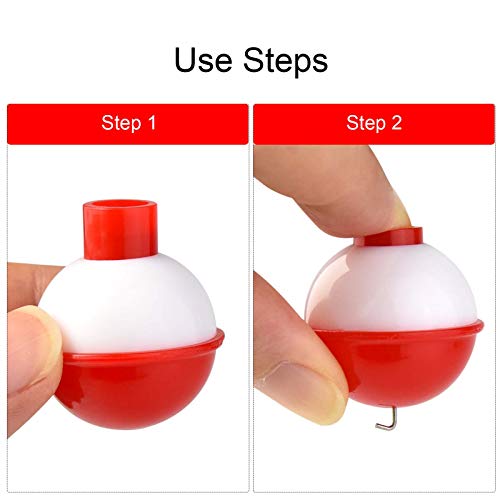 Use Steps

Step 1

Step 2