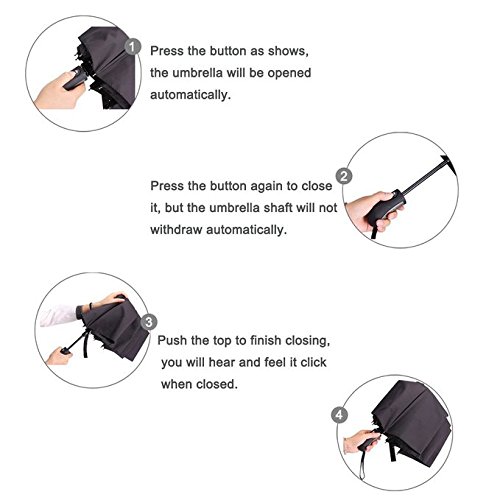 1
Press the button as shows, the umbrella will be opened automatically.

2
Press the button again to close it, but the umbrella shaft will not withdraw automatically.

3
Push the top to finish closing, you will hear and feel it click when closed.

4