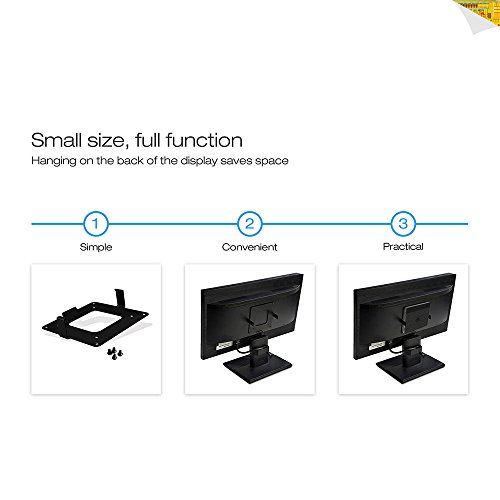 Small size, full function
Hanging on the back of the display saves space

1
Simple

2
Convenient

3
Practical