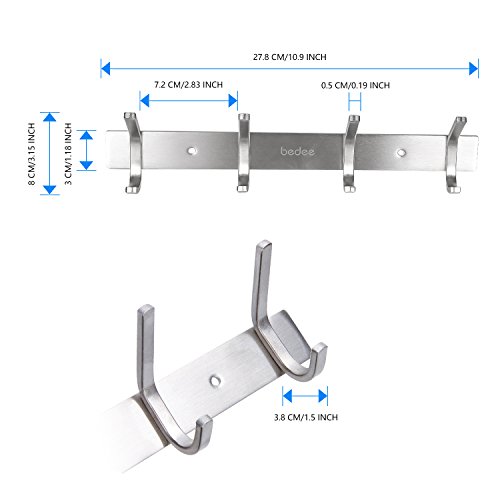 27.8 CM/10.9 INCH

7.2 CM/2.83 INCH

0.5 CM/0.19 INCH

8 CM/3.15 INCH

3 CM/1.18 INCH

bedee

3.8 CM/1.5 INCH