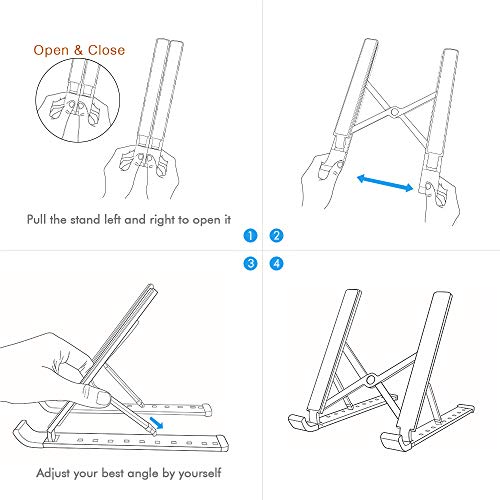 Open & Close

Pull the stand left and right to open it

1 2

3 4

Adjust your best angle by yourself