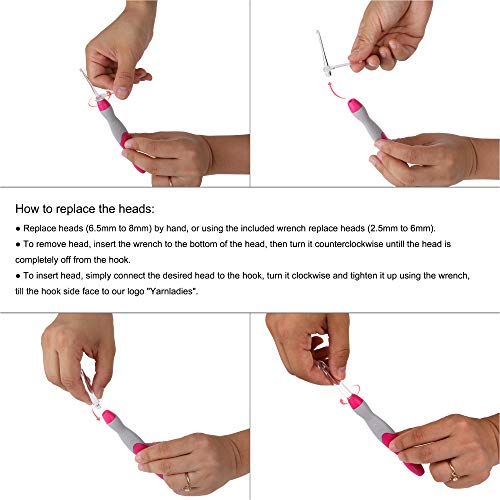 How to replace the heads:

● Replace heads (6.5mm to 8mm) by hand, or using the included wrench replace heads (2.5mm to 6mm).

● To remove head, insert the wrench to the bottom of the head, then turn it counterclockwise untill the head is completely off from the hook.

● To insert head, simply connect the desired head to the hook, turn it clockwise and tighten it up using the wrench, till the hook side face to our logo "Yarnladies".