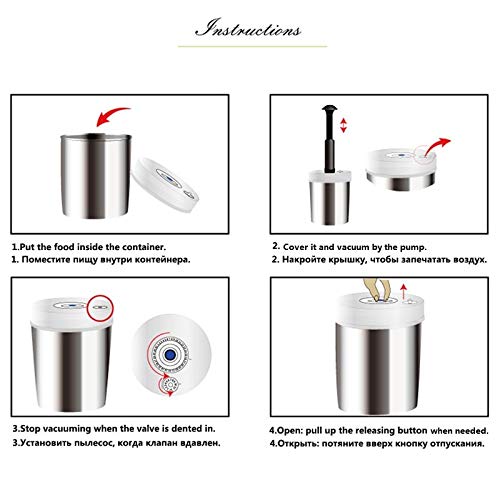 Instructions

1.Put the food inside the container.
1. Поместите пищу внутри контейнера.

2. Cover it and vacuum by the pump.
2. Накройте крышку, чтобы запечатать воздух.

3.Stop vacuuming when the valve is dented in.
3.Установить пылесос, когда клапан вдавлен.

4.Open: pull up the releasing button when needed.
4.Открыть: потяните вверх кнопку отпускания.