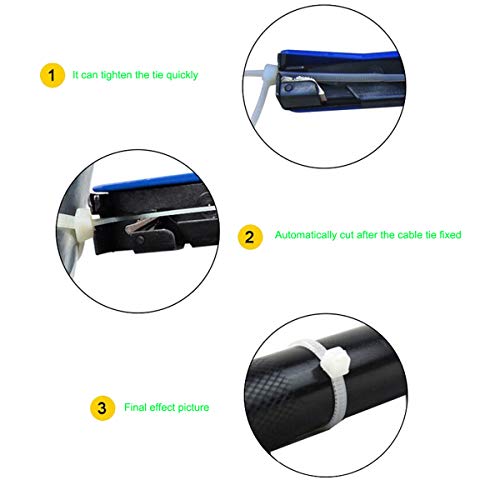 1 It can tighten the tie quickly

2 Automatically cut after the cable tie fixed

3 Final effect picture