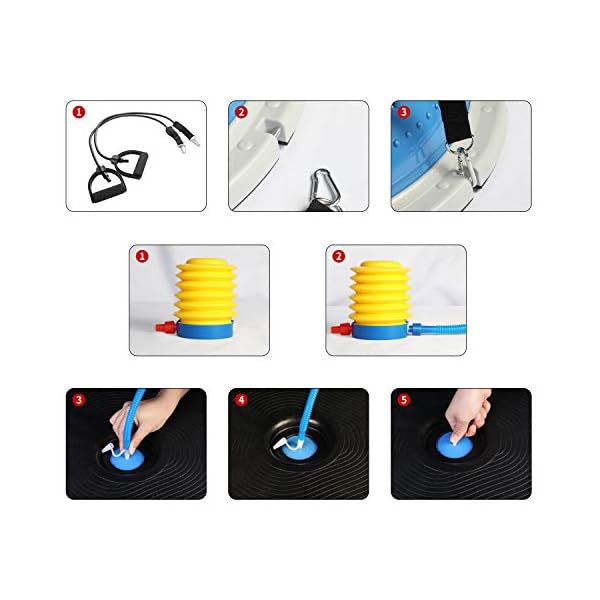 1
2
3
1
2
3
4
5