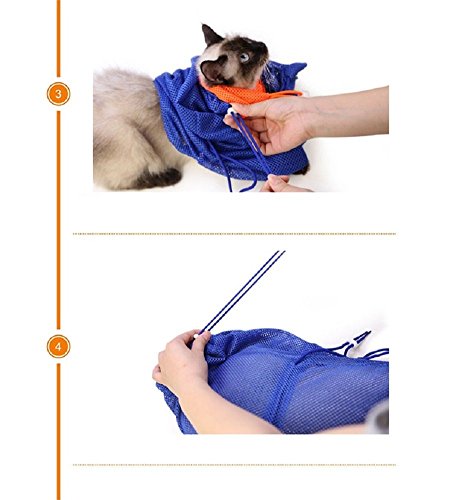 3

4