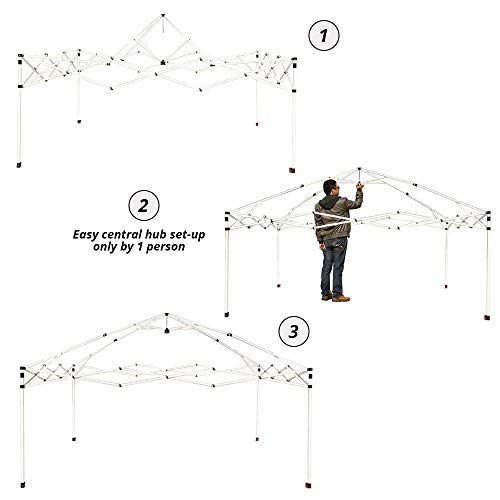 1

2

Easy central hub set-up only by 1 person

3