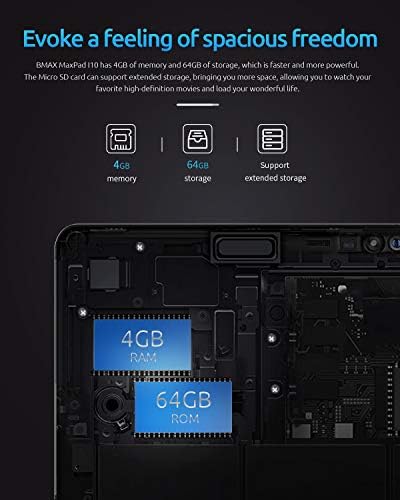 Evoke a feeling of spacious freedom

BMAX MaxPad I10 has 4GB of memory and 64GB of storage, which is faster and more powerful. The Micro SD card can support extended storage, bringing you more space, allowing you to watch your favorite high-definition movies and load your wonderful life.

4GB
memory

64GB
storage

Support
extended storage

4GB
RAM

64GB
ROM