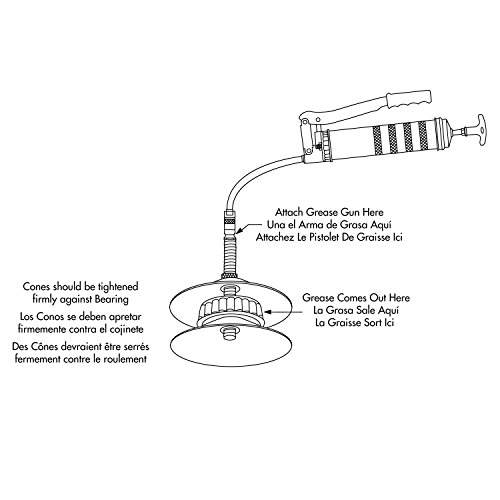 Attach Grease Gun Here
Una el Arma de Grasa Aquí
Attachez Le Pistolet De Graisse Ici

Cones should be tightened firmly against Bearing

Los Conos se deben apretar firmemente contra el cojinete

Des Cônes devraient être serrés fermement contre le roulement

Grease Comes Out Here
La Grasa Sale Aquí
La Graisse Sort Ici