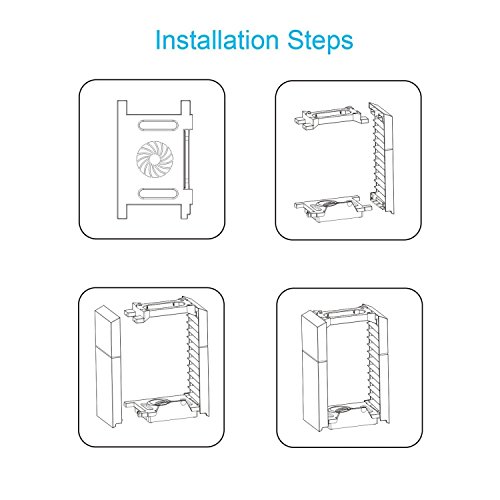 Installation Steps