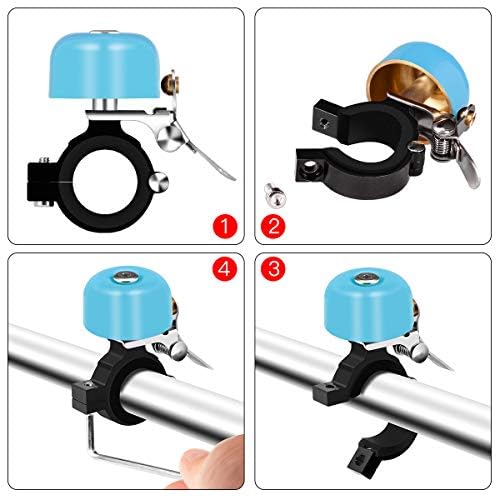 1

2

4

3