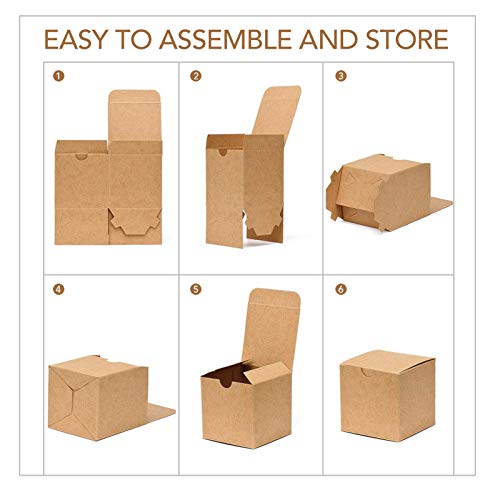 EASY TO ASSEMBLE AND STORE

1

2

3

4

5

6