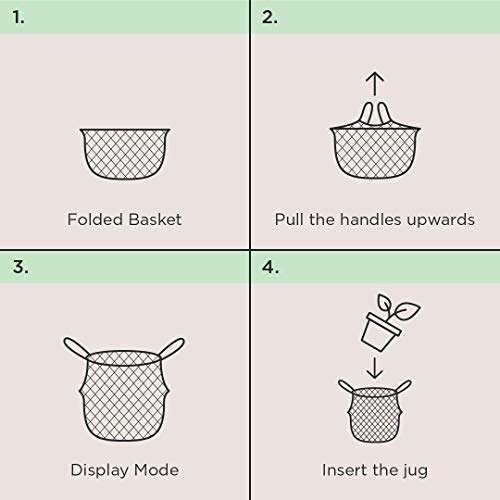 1.

Folded Basket

2.

Pull the handles upwards

3.

Display Mode

4.

Insert the jug