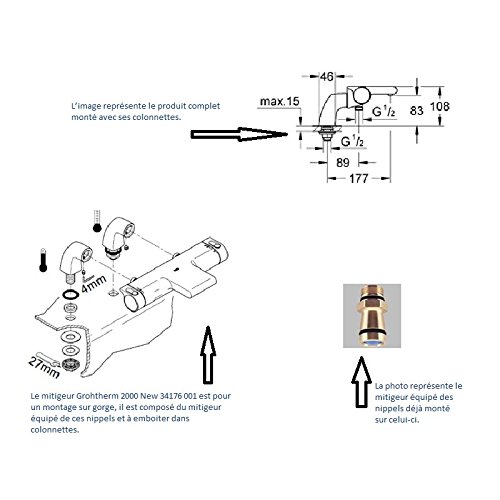 L'image représente le produit complet monté avec ses colonnettes.

46
max.15
$G\,^1/_2$
83
108
$G\,^1/_2$
89
177

4mm
27mm

Le mitigeur Grohtherm 2000 New 34176 001 est pour un montage sur gorge, il est composé du mitigeur équipé de ces nippels et à emboiter dans colonnettes.

La photo représente le mitigeur équipé des nippels déjà monté sur celui-ci.