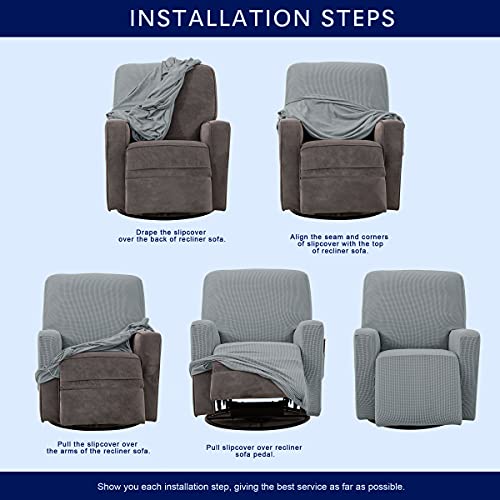 INSTALLATION STEPS

Drape the slipcover over the back of recliner sofa.

Align the seam and corners of slipcover with the top of recliner sofa.

Pull the slipcover over the arms of the recliner sofa.

Pull slipcover over recliner sofa pedal.

Show you each installation step, giving the best service as far as possible.