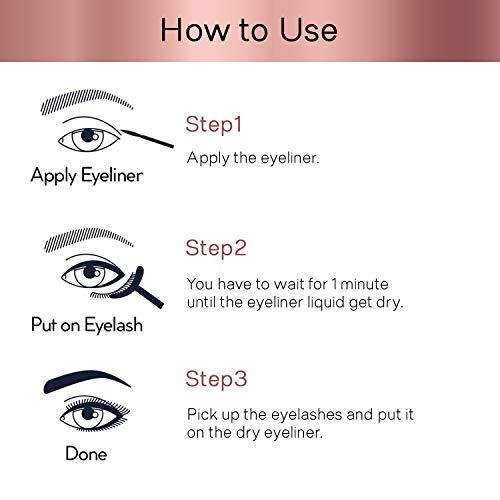 How to Use

Apply Eyeliner

Step1

Apply the eyeliner.

Put on Eyelash

Step2

You have to wait for 1 minute until the eyeliner liquid get dry.

Done

Step3

Pick up the eyelashes and put it on the dry eyeliner.