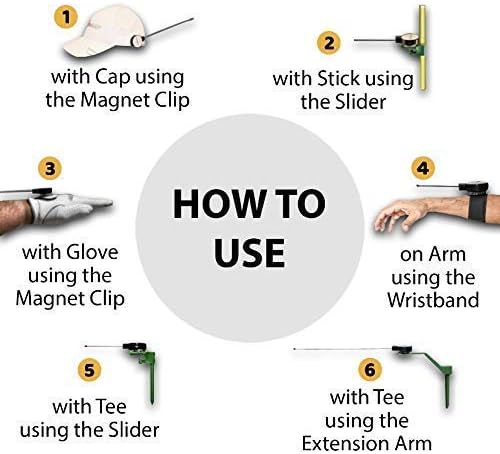 1
with Cap using the Magnet Clip

2
with Stick using the Slider

3
with Glove using the Magnet Clip

HOW TO USE

4
on Arm using the Wristband

5
with Tee using the Slider

6
with Tee using the Extension Arm