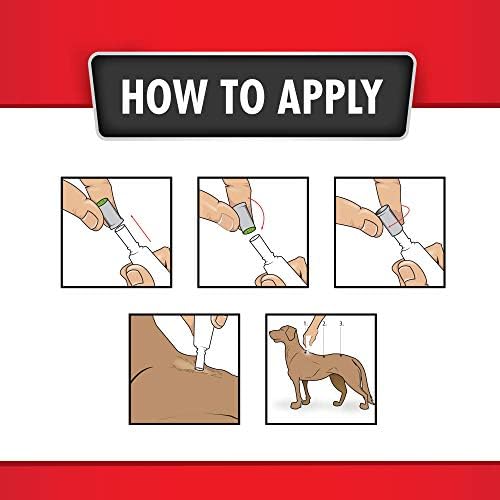 HOW TO APPLY

1.
2.
3.