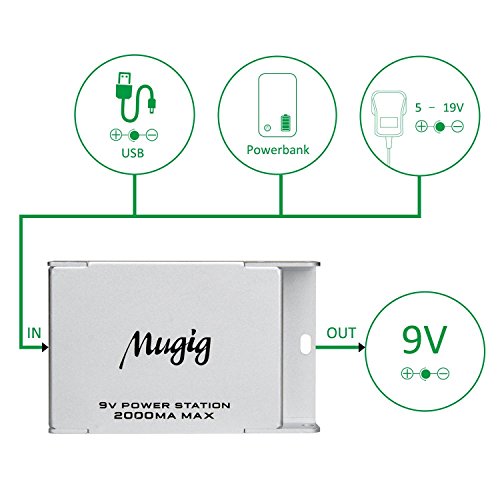 USB

Powerbank

5 – 19V

IN

Mugig

9V POWER STATION
2000MA MAX

OUT

9V