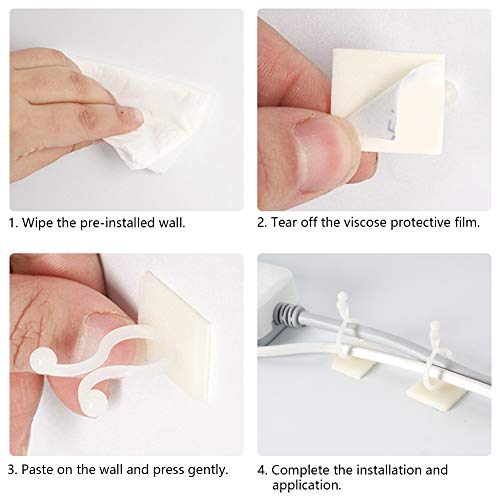 1. Wipe the pre-installed wall.

2. Tear off the viscose protective film.

3. Paste on the wall and press gently.

4. Complete the installation and application.