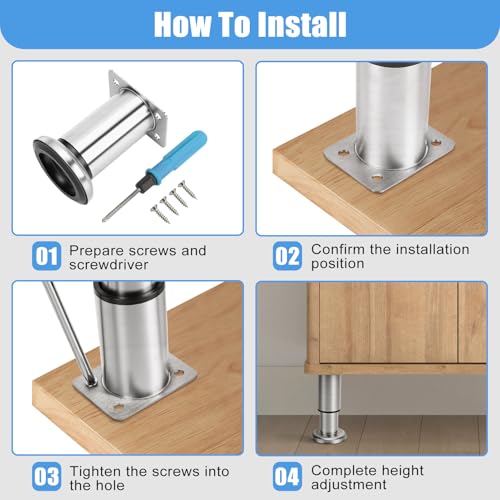 How To Install

01 Prepare screws and screwdriver

02 Confirm the installation position

03 Tighten the screws into the hole

04 Complete height adjustment