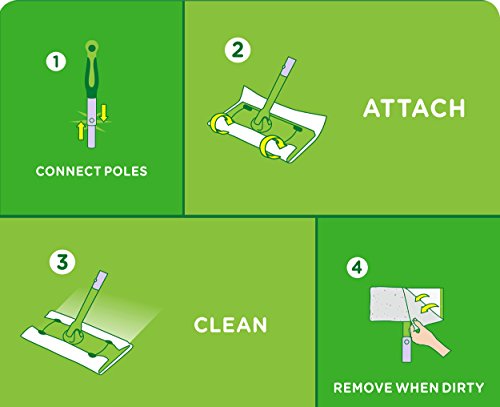 1

CONNECT POLES

2

ATTACH

3

CLEAN

4

REMOVE WHEN DIRTY