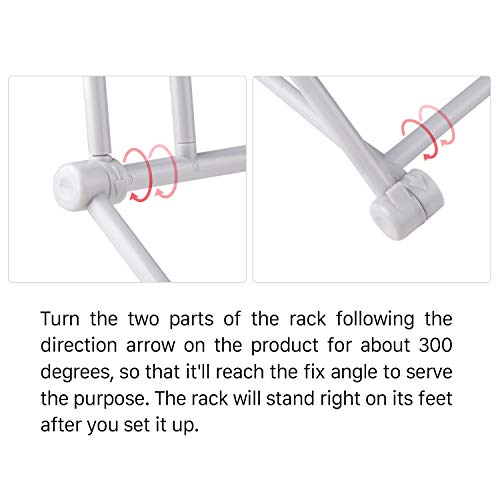 Turn the two parts of the rack following the direction arrow on the product for about 300 degrees, so that it'll reach the fix angle to serve the purpose. The rack will stand right on its feet after you set it up.