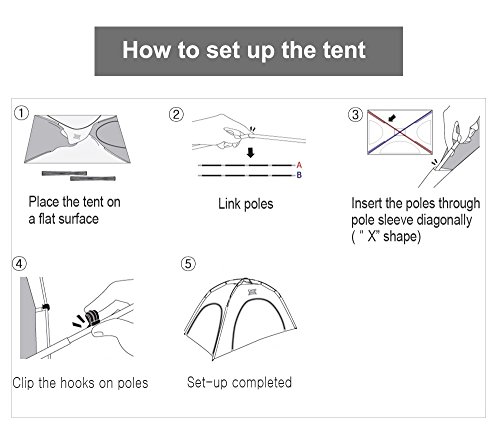 How to set up the tent

①

Place the tent on a flat surface

②

A
B

Link poles

③

Insert the poles through pole sleeve diagonally ( " X" shape)

④

Clip the hooks on poles

⑤

Set-up completed