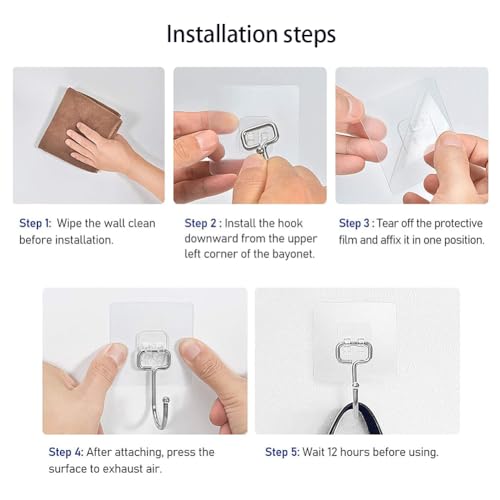 Installation steps

Step 1: Wipe the wall clean before installation.

Step 2 : Install the hook downward from the upper left corner of the bayonet.

Step 3 : Tear off the protective film and affix it in one position.

Step 4: After attaching, press the surface to exhaust air.

Step 5: Wait 12 hours before using.