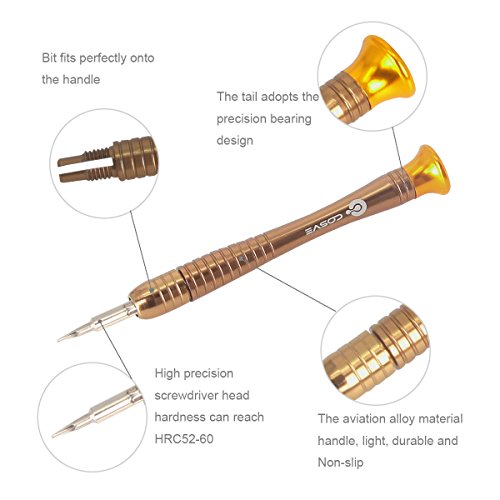 Bit fits perfectly onto the handle

The tail adopts the precision bearing design

COSVE

High precision screwdriver head hardness can reach HRC52-60

The aviation alloy material handle, light, durable and Non-slip