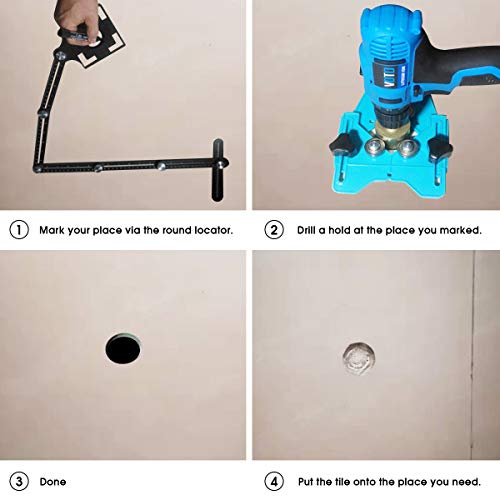 ① Mark your place via the round locator.

② Drill a hold at the place you marked.

③ Done

④ Put the tile onto the place you need.